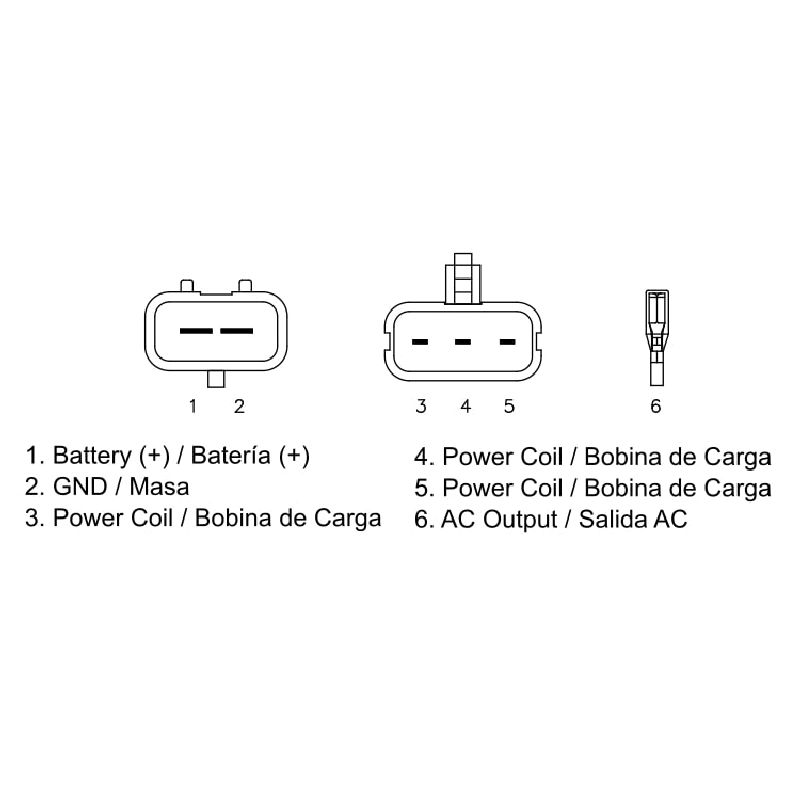 1 2

3 4 5

6

1. Battery (+) / Batería (+)
2. GND / Masa
3. Power Coil / Bobina de Carga

4. Power Coil / Bobina de Carga
5. Power Coil / Bobina de Carga
6. AC Output / Salida AC