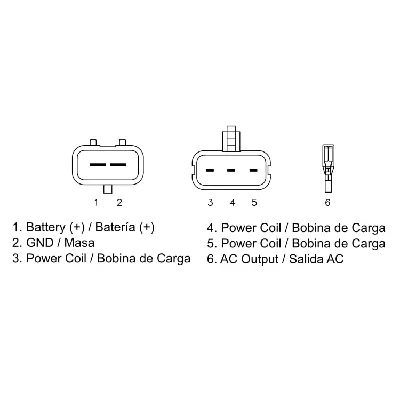 1 2

3 4 5

6

1. Battery (+) / Batería (+)
2. GND / Masa
3. Power Coil / Bobina de Carga

4. Power Coil / Bobina de Carga
5. Power Coil / Bobina de Carga
6. AC Output / Salida AC